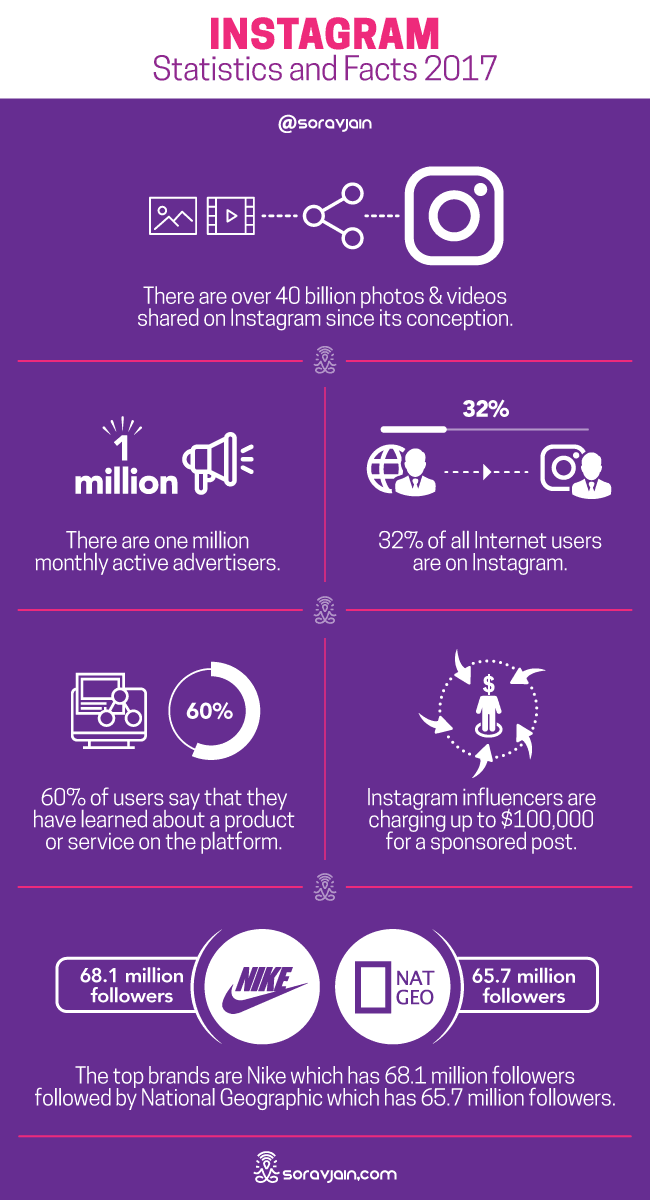 INSTAGRAM
Statistics and Facts 2017

@soravjain

There are over 40 billion photos & videos shared on Instagram since its conception.

1 million

There are one million monthly active advertisers.

32%

32% of all Internet users are on Instagram.

60%

60% of users say that they have learned about a product or service on the platform.

$

Instagram influencers are charging up to $100,000 for a sponsored post.

68.1 million followers

NIKE

NAT GEO

65.7 million followers

The top brands are Nike which has 68.1 million followers followed by National Geographic which has 65.7 million followers.

soravjain.com