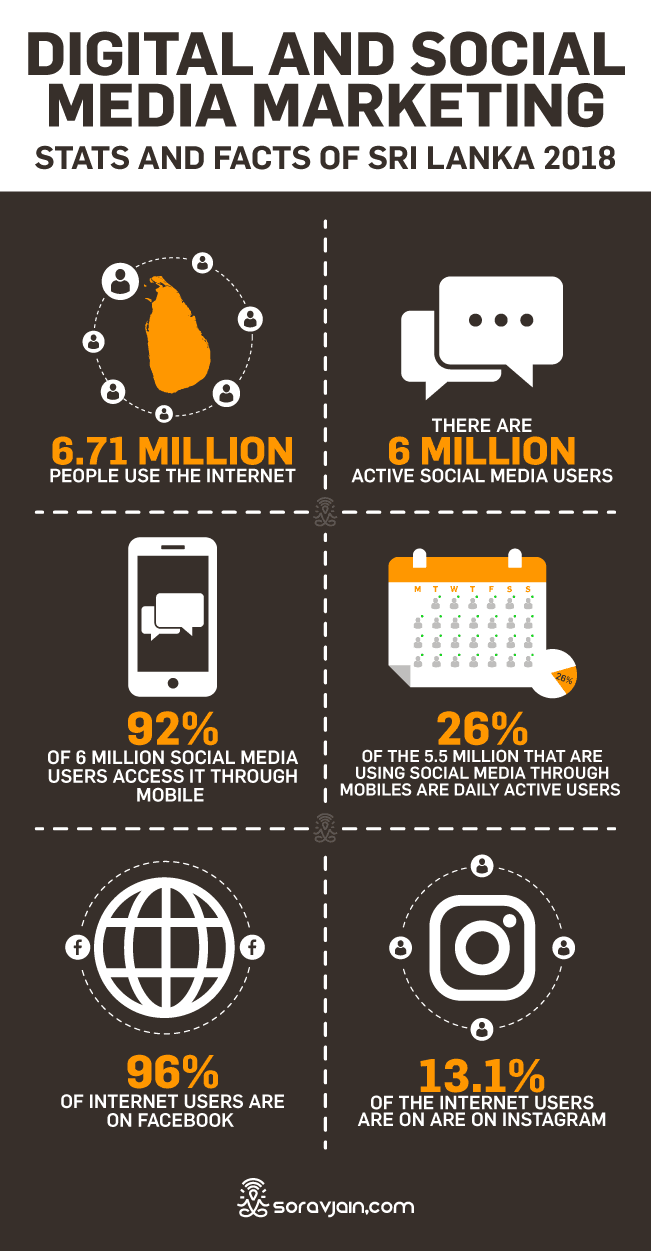 DIGITAL AND SOCIAL MEDIA MARKETING
STATS AND FACTS OF SRI LANKA 2018

6.71 MILLION
PEOPLE USE THE INTERNET

THERE ARE
6 MILLION
ACTIVE SOCIAL MEDIA USERS

92%
OF 6 MILLION SOCIAL MEDIA USERS ACCESS IT THROUGH MOBILE

M T W T F S S
26%

26%
OF THE 5.5 MILLION THAT ARE USING SOCIAL MEDIA THROUGH MOBILES ARE DAILY ACTIVE USERS

96%
OF INTERNET USERS ARE ON FACEBOOK

13.1%
OF THE INTERNET USERS ARE ON ARE ON INSTAGRAM

soravjain.com